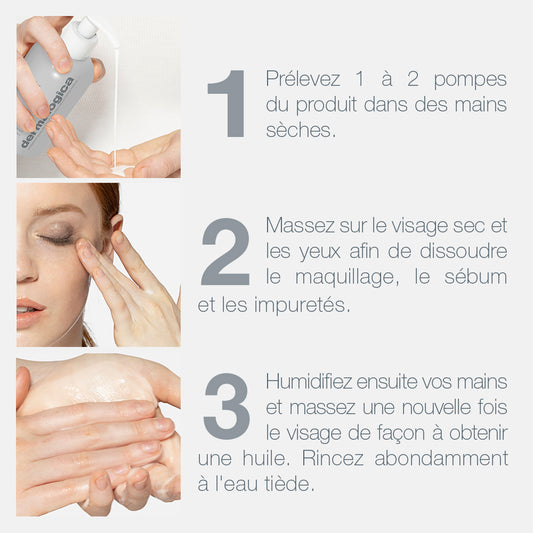 dermalogica

1 Prélevez 1 à 2 pompes du produit dans des mains sèches.

2 Massez sur le visage sec et les yeux afin de dissoudre le maquillage, le sébum et les impuretés.

3 Humidifiez ensuite vos mains et massez une nouvelle fois le visage de façon à obtenir une huile. Rincez abondamment à l'eau tiède.